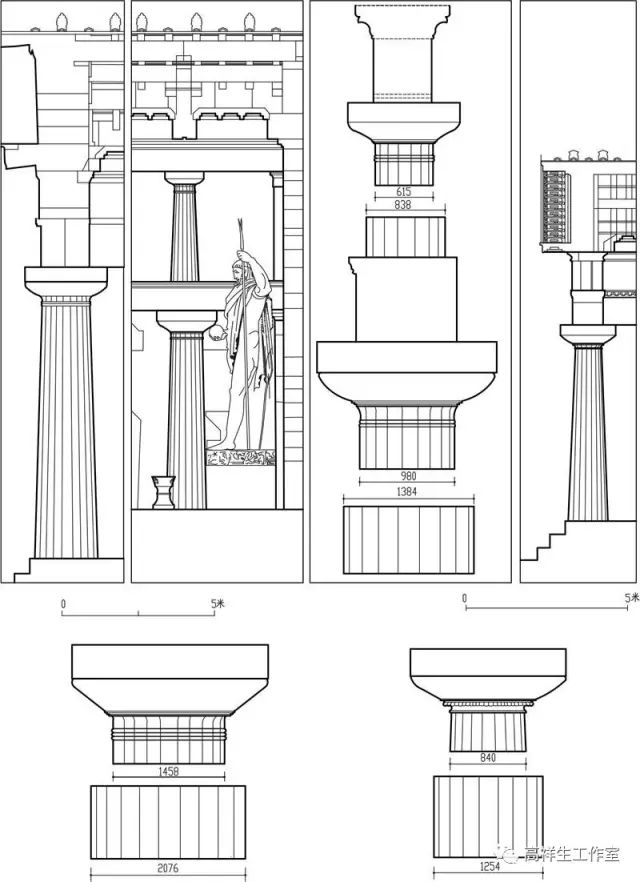 615
838
980
1384
0
5米
0
5米
1458
2076
840
1254
高祥生工作室