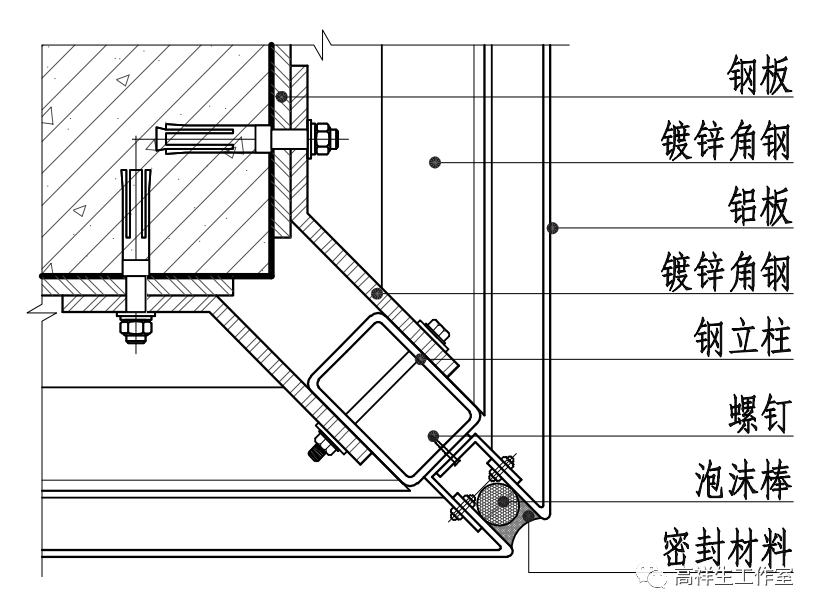 钢板
镀锌角钢
铝板
镀锌角钢
钢立柱
螺钉
泡沫棒
密封材料
高祥生工作室